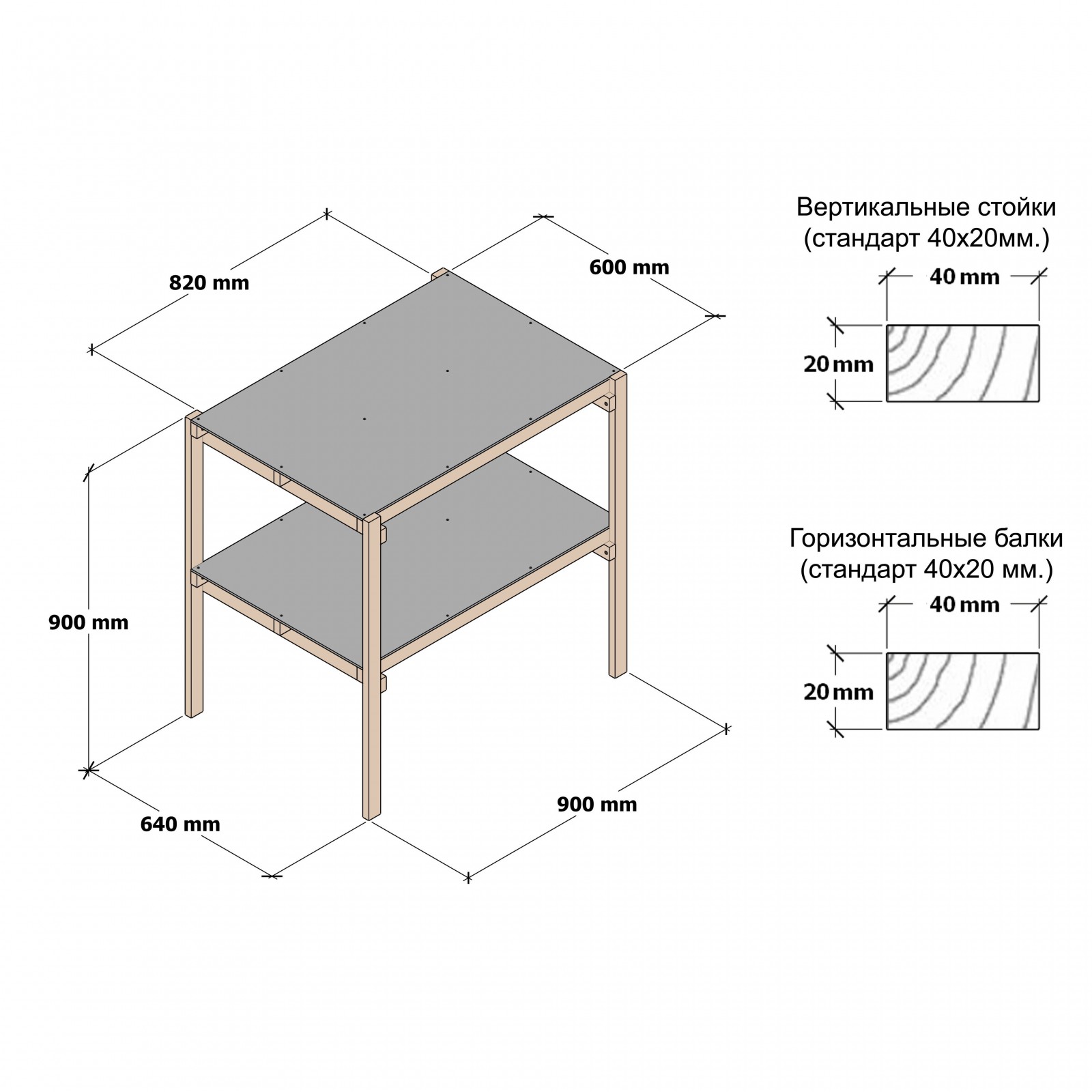 820 mm

600 mm

900 mm

640 mm

900 mm

Вертикальные стойки
(стандарт 40х20мм.)

40 mm

20 mm

Горизонтальные балки
(стандарт 40х20 мм.)

40 mm

20 mm